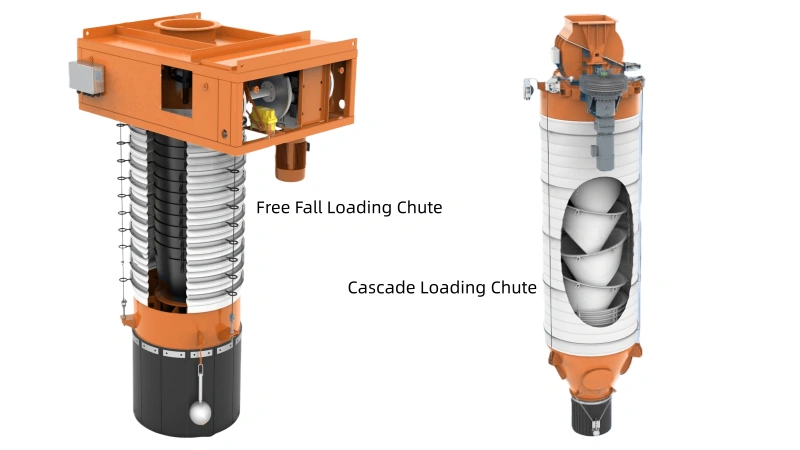 Free Fall Loading Chute

Cascade Loading Chute